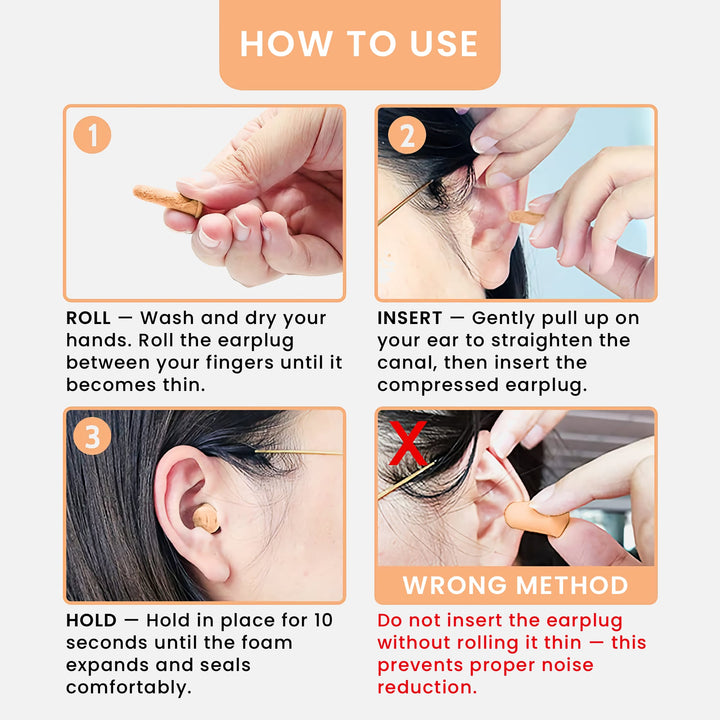 HOW TO USE

1

ROLL — Wash and dry your hands. Roll the earplug between your fingers until it becomes thin.

2

INSERT — Gently pull up on your ear to straighten the canal, then insert the compressed earplug.

3

HOLD — Hold in place for 10 seconds until the foam expands and seals comfortably.

X

WRONG METHOD

Do not insert the earplug without rolling it thin — this prevents proper noise reduction.