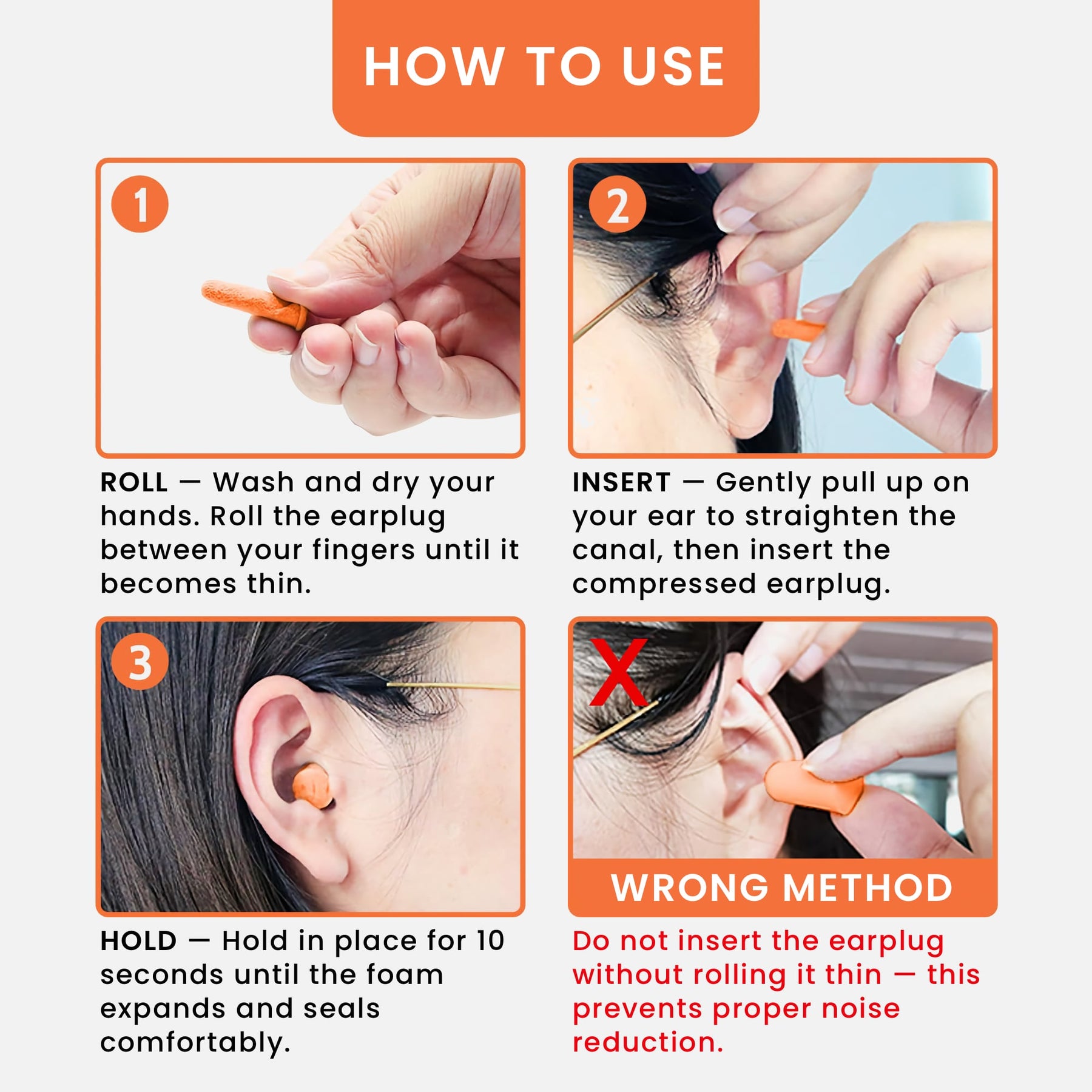 HOW TO USE

1

ROLL — Wash and dry your hands. Roll the earplug between your fingers until it becomes thin.

2

INSERT — Gently pull up on your ear to straighten the canal, then insert the compressed earplug.

3

HOLD — Hold in place for 10 seconds until the foam expands and seals comfortably.

X

WRONG METHOD

Do not insert the earplug without rolling it thin — this prevents proper noise reduction.