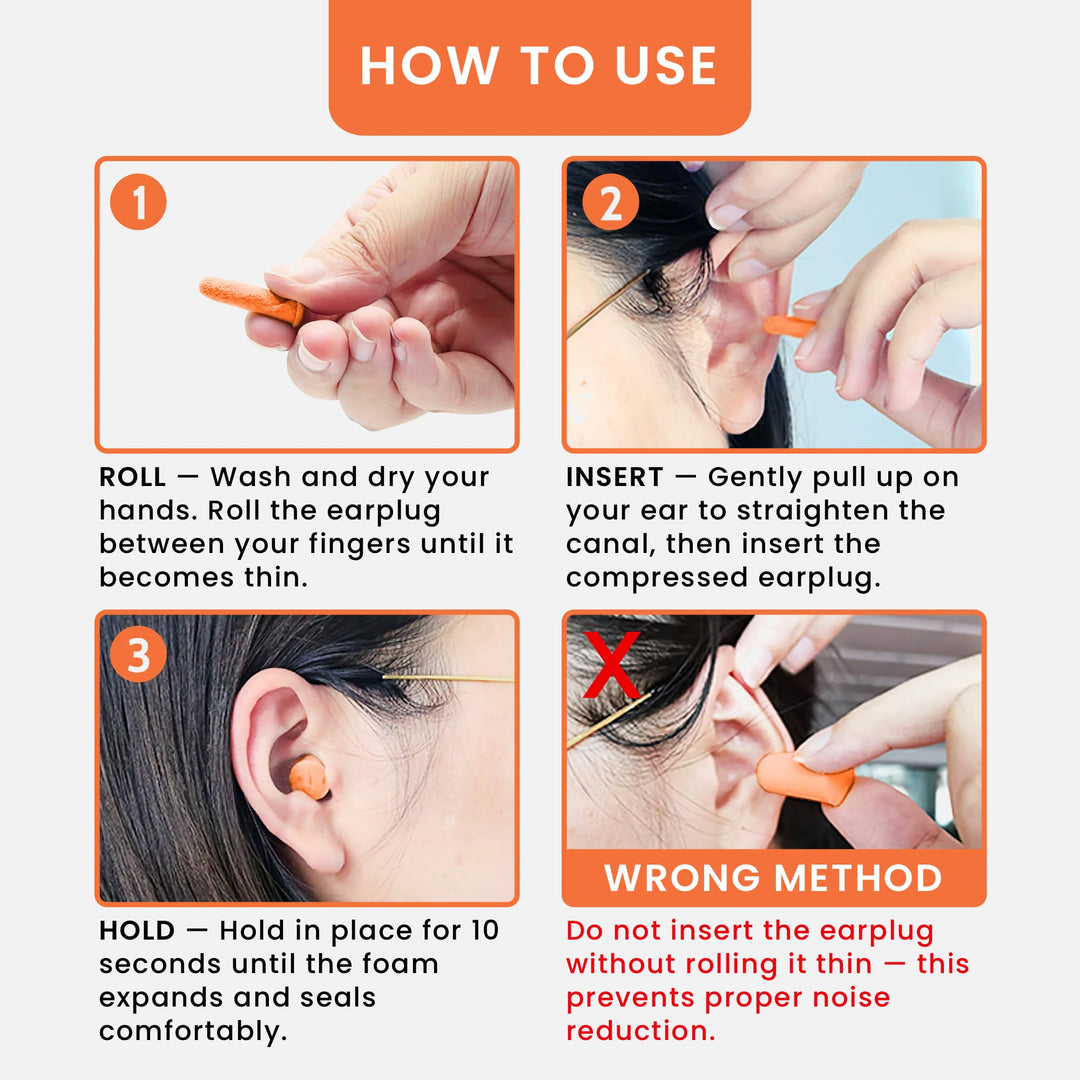 HOW TO USE

1

ROLL — Wash and dry your hands. Roll the earplug between your fingers until it becomes thin.

2

INSERT — Gently pull up on your ear to straighten the canal, then insert the compressed earplug.

3

HOLD — Hold in place for 10 seconds until the foam expands and seals comfortably.

X

WRONG METHOD

Do not insert the earplug without rolling it thin — this prevents proper noise reduction.