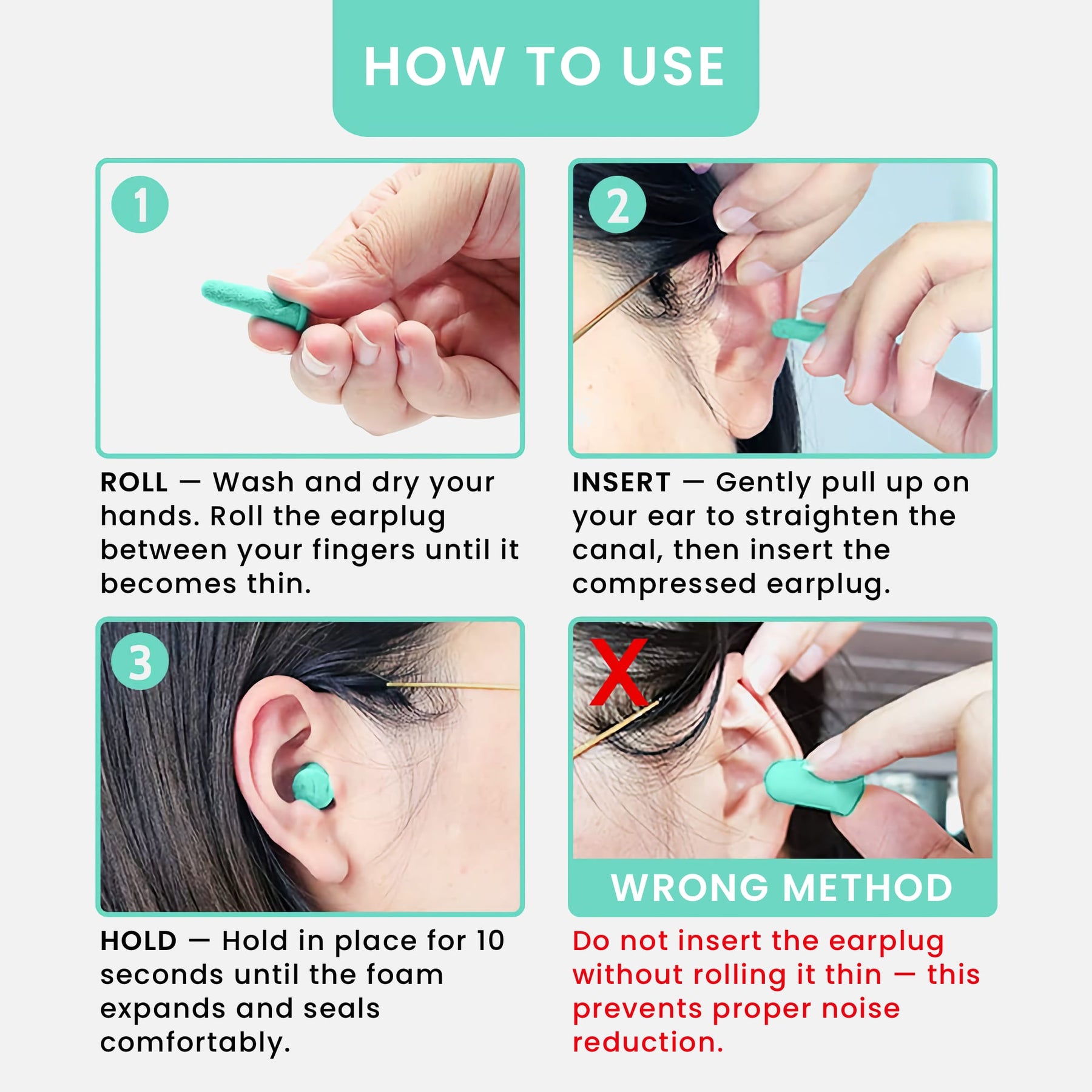 HOW TO USE

1

ROLL — Wash and dry your hands. Roll the earplug between your fingers until it becomes thin.

2

INSERT — Gently pull up on your ear to straighten the canal, then insert the compressed earplug.

3

HOLD — Hold in place for 10 seconds until the foam expands and seals comfortably.

X

WRONG METHOD

Do not insert the earplug without rolling it thin — this prevents proper noise reduction.