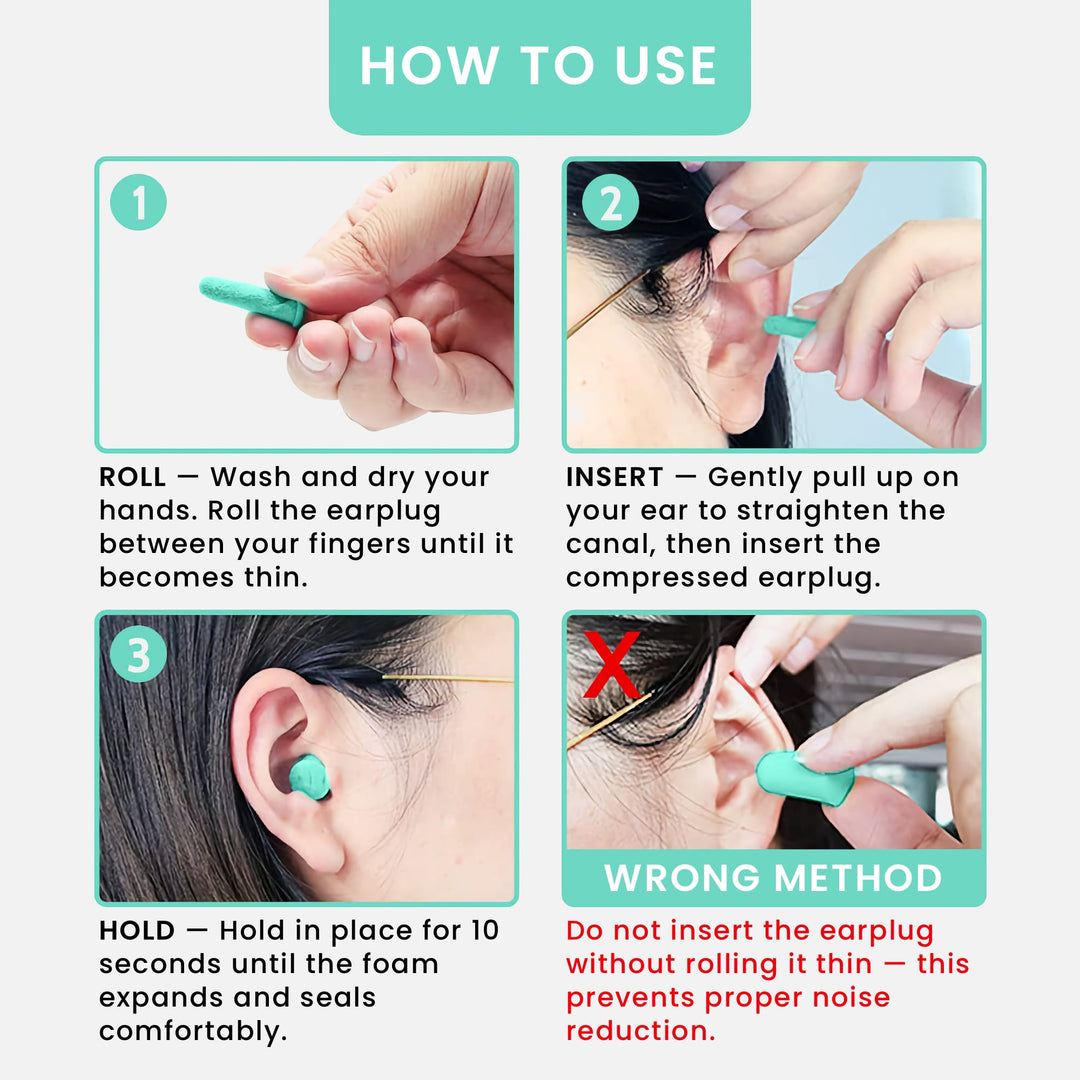 HOW TO USE

1

ROLL — Wash and dry your hands. Roll the earplug between your fingers until it becomes thin.

2

INSERT — Gently pull up on your ear to straighten the canal, then insert the compressed earplug.

3

HOLD — Hold in place for 10 seconds until the foam expands and seals comfortably.

X

WRONG METHOD

Do not insert the earplug without rolling it thin — this prevents proper noise reduction.