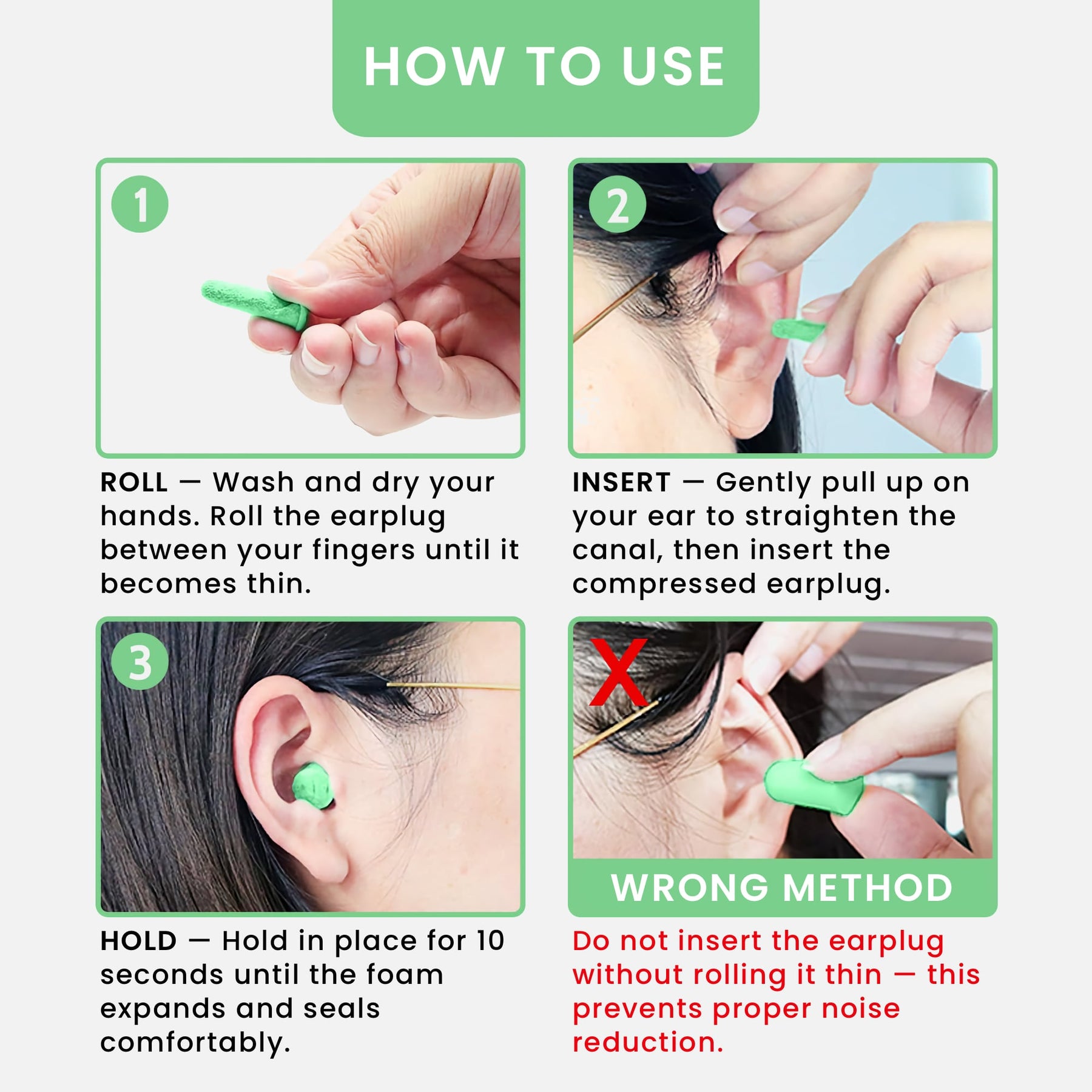 HOW TO USE

1

ROLL — Wash and dry your hands. Roll the earplug between your fingers until it becomes thin.

2

INSERT — Gently pull up on your ear to straighten the canal, then insert the compressed earplug.

3

HOLD — Hold in place for 10 seconds until the foam expands and seals comfortably.

X

WRONG METHOD

Do not insert the earplug without rolling it thin — this prevents proper noise reduction.