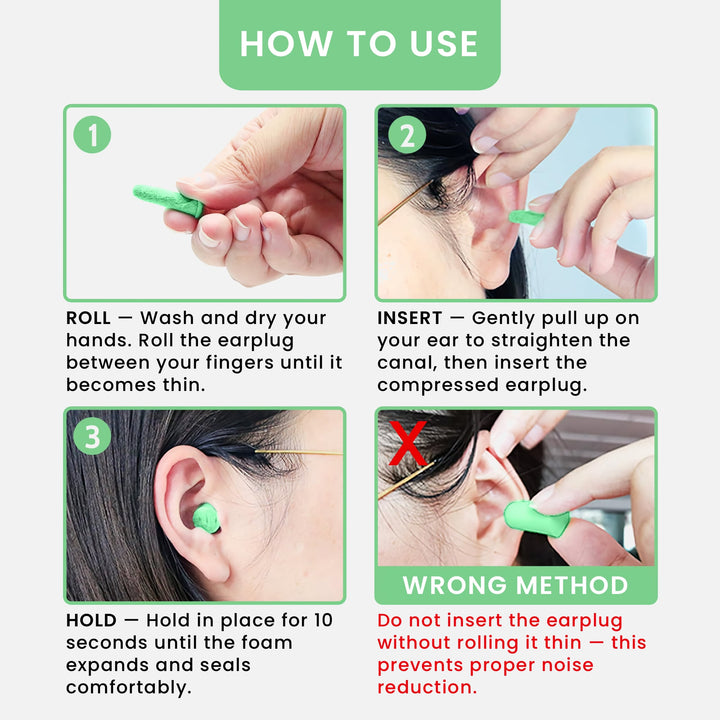 HOW TO USE

1

ROLL — Wash and dry your hands. Roll the earplug between your fingers until it becomes thin.

2

INSERT — Gently pull up on your ear to straighten the canal, then insert the compressed earplug.

3

HOLD — Hold in place for 10 seconds until the foam expands and seals comfortably.

X

WRONG METHOD

Do not insert the earplug without rolling it thin — this prevents proper noise reduction.