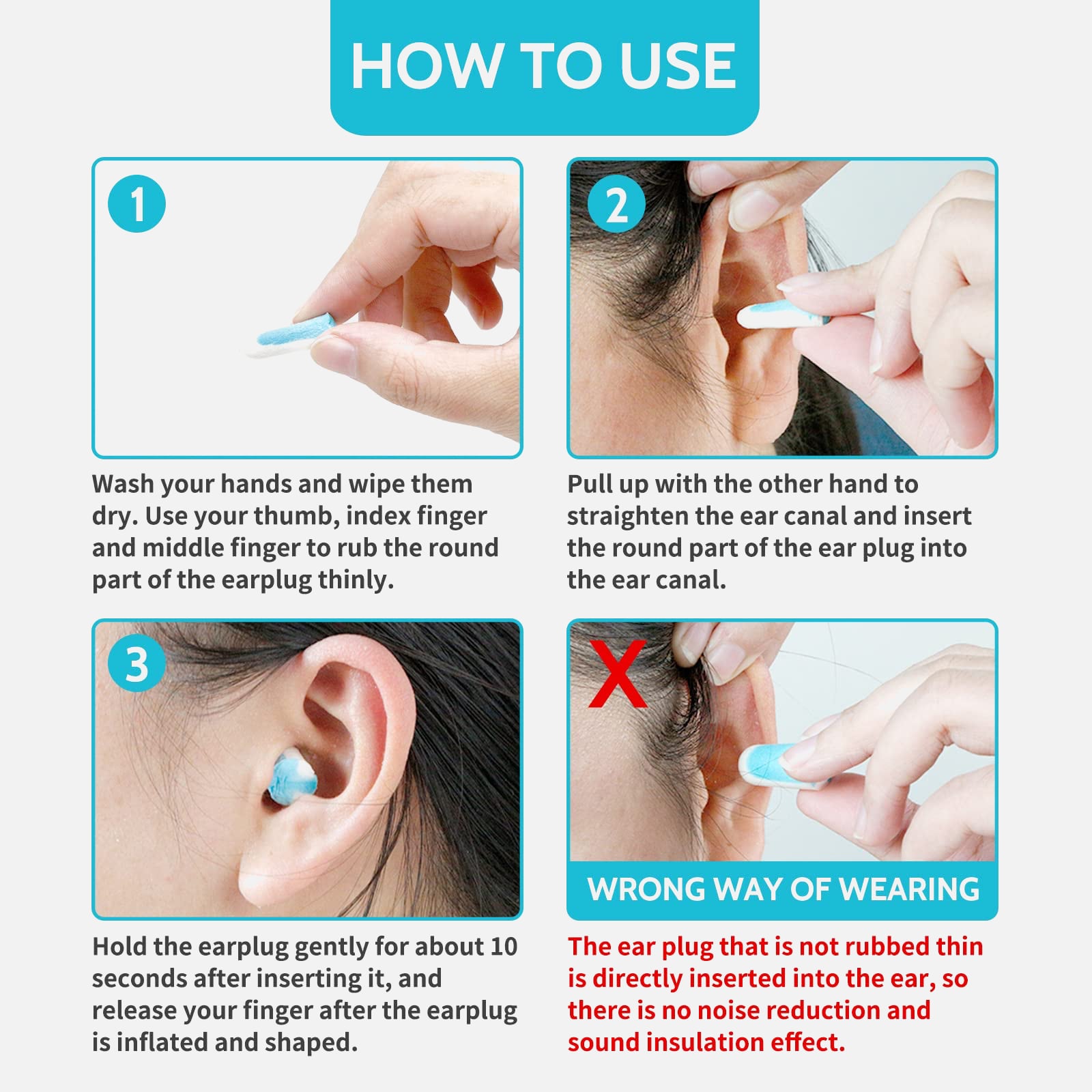 HOW TO USE

1

Wash your hands and wipe them dry. Use your thumb, index finger and middle finger to rub the round part of the earplug thinly.

2

Pull up with the other hand to straighten the ear canal and insert the round part of the ear plug into the ear canal.

3

Hold the earplug gently for about 10 seconds after inserting it, and release your finger after the earplug is inflated and shaped.

X

WRONG WAY OF WEARING

The ear plug that is not rubbed thin is directly inserted into the ear, so there is no noise reduction and sound insulation effect.