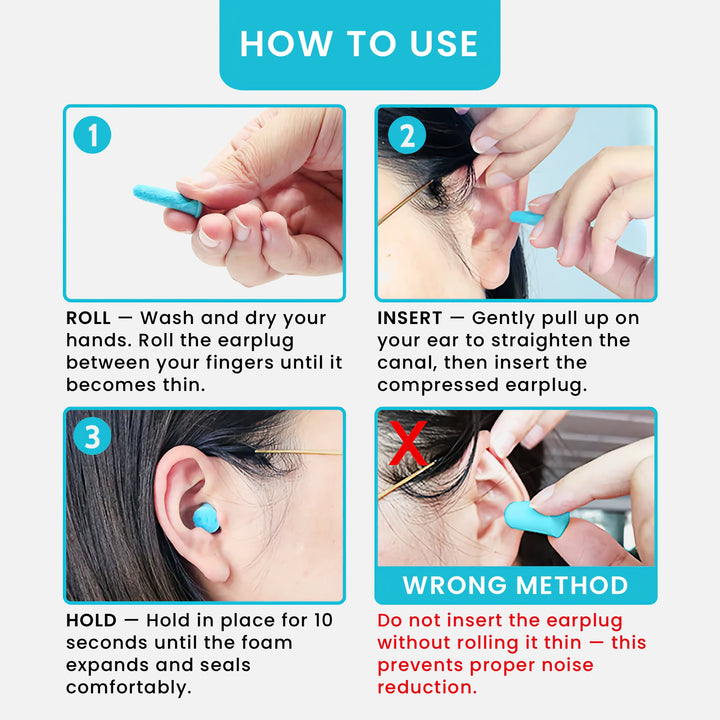 HOW TO USE

1

ROLL — Wash and dry your hands. Roll the earplug between your fingers until it becomes thin.

2

INSERT — Gently pull up on your ear to straighten the canal, then insert the compressed earplug.

3

HOLD — Hold in place for 10 seconds until the foam expands and seals comfortably.

X

WRONG METHOD

Do not insert the earplug without rolling it thin — this prevents proper noise reduction.