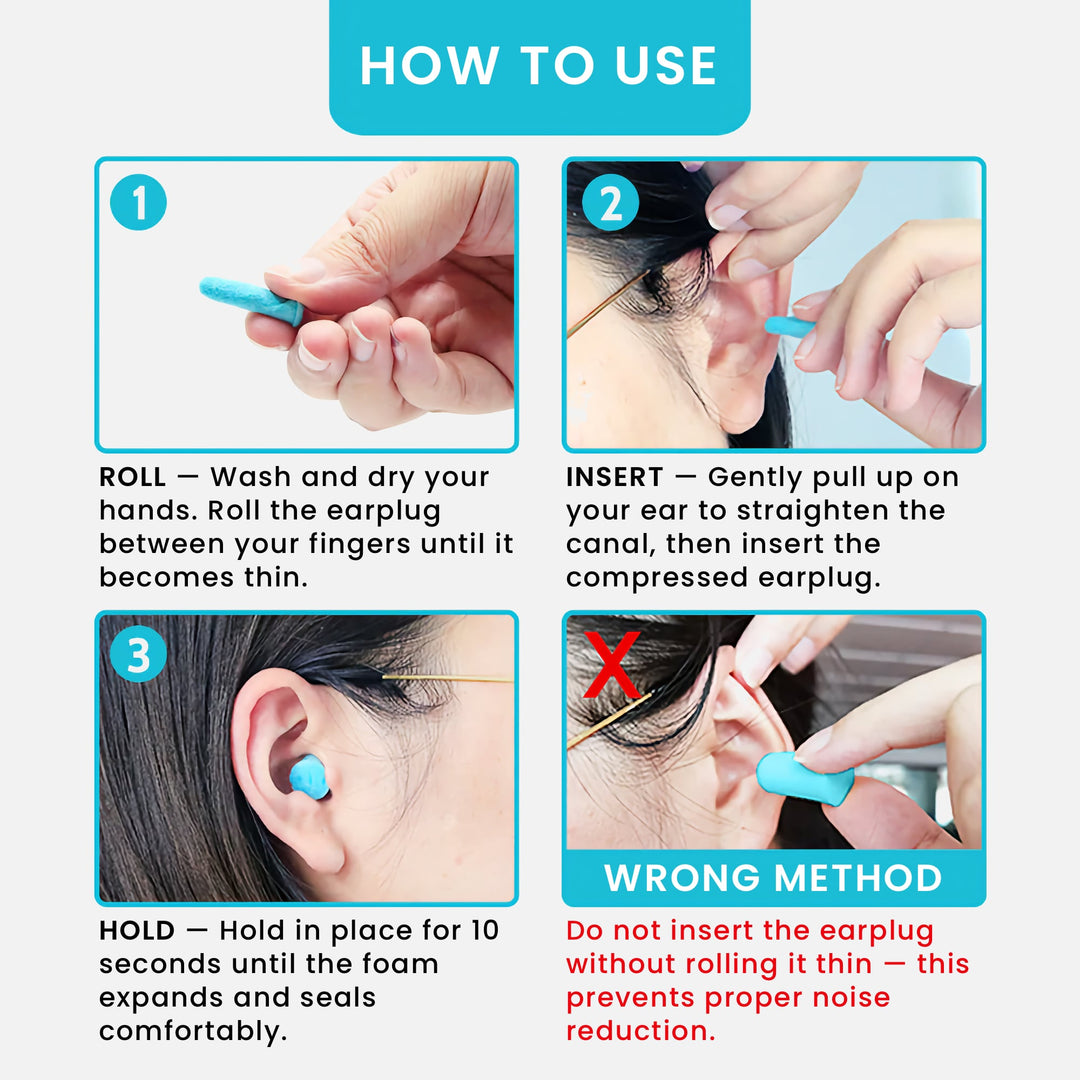 HOW TO USE

1

ROLL — Wash and dry your hands. Roll the earplug between your fingers until it becomes thin.

2

INSERT — Gently pull up on your ear to straighten the canal, then insert the compressed earplug.

3

HOLD — Hold in place for 10 seconds until the foam expands and seals comfortably.

X

WRONG METHOD

Do not insert the earplug without rolling it thin — this prevents proper noise reduction.