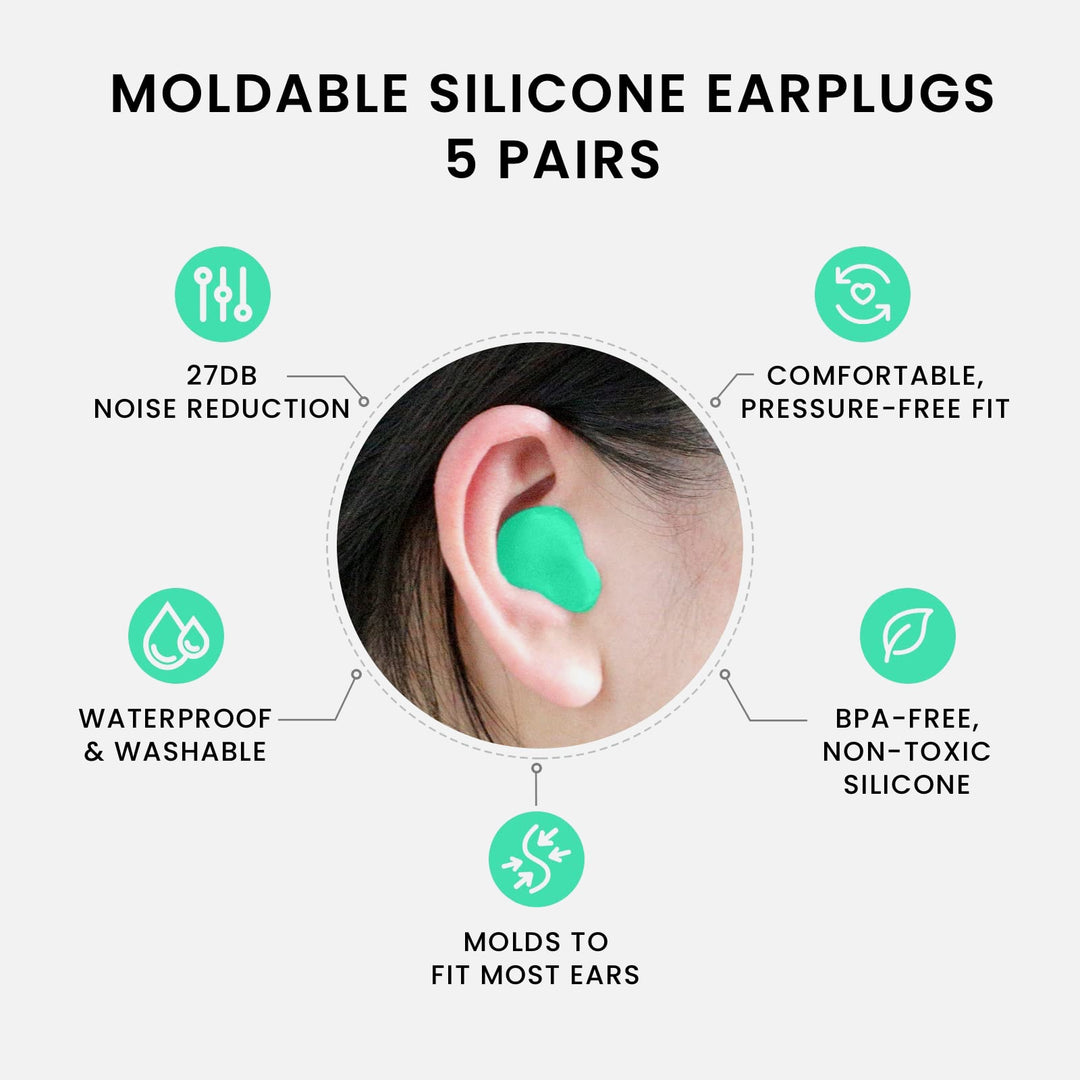 MOLDABLE SILICONE EARPLUGS
5 PAIRS

27DB
NOISE REDUCTION

COMFORTABLE,
PRESSURE-FREE FIT

WATERPROOF
& WASHABLE

BPA-FREE,
NON-TOXIC
SILICONE

MOLDS TO
FIT MOST EARS