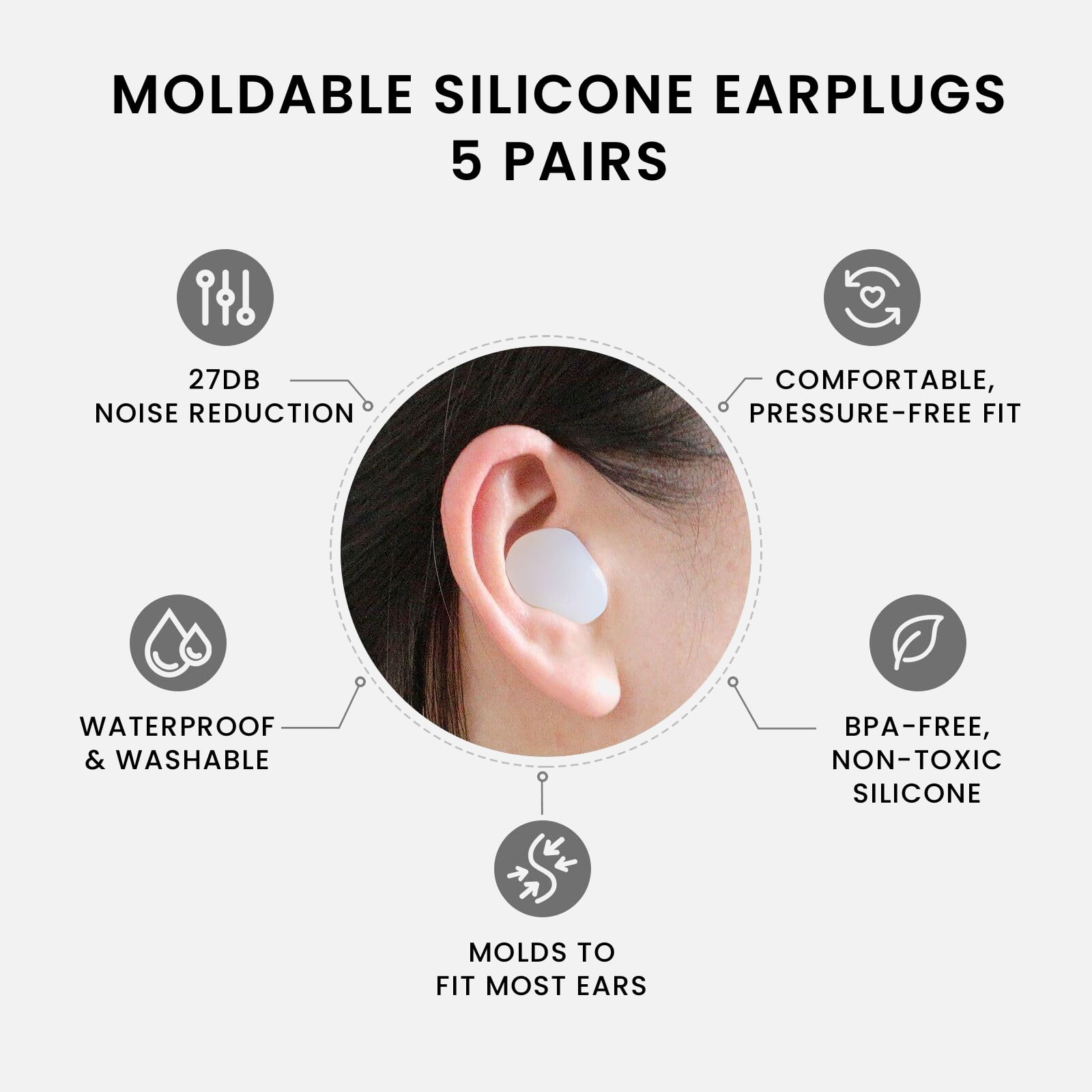 MOLDABLE SILICONE EARPLUGS
5 PAIRS

27DB
NOISE REDUCTION

COMFORTABLE,
PRESSURE-FREE FIT

WATERPROOF
& WASHABLE

BPA-FREE,
NON-TOXIC
SILICONE

MOLDS TO
FIT MOST EARS