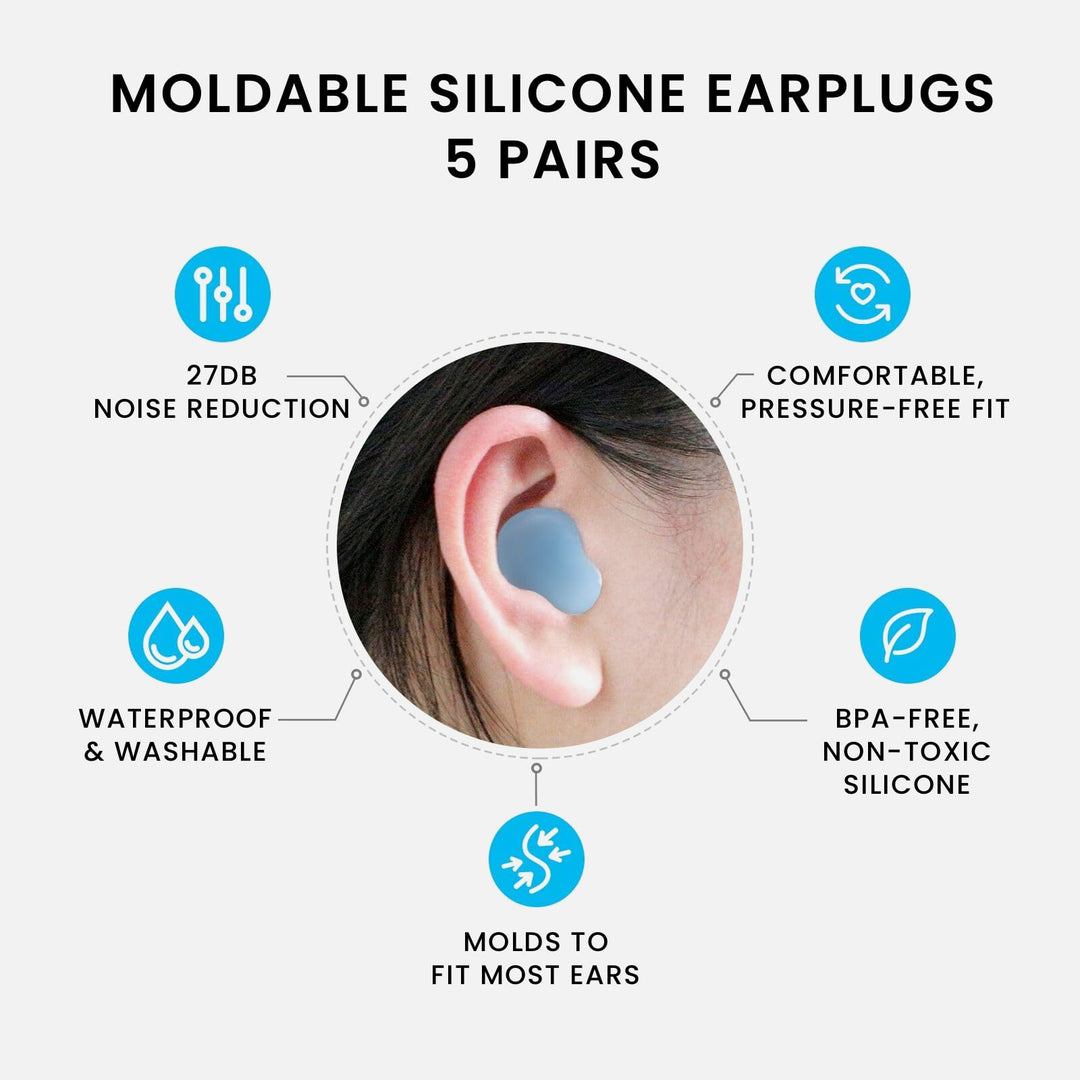 MOLDABLE SILICONE EARPLUGS
5 PAIRS

27DB
NOISE REDUCTION

COMFORTABLE,
PRESSURE-FREE FIT

WATERPROOF
& WASHABLE

BPA-FREE,
NON-TOXIC
SILICONE

MOLDS TO
FIT MOST EARS