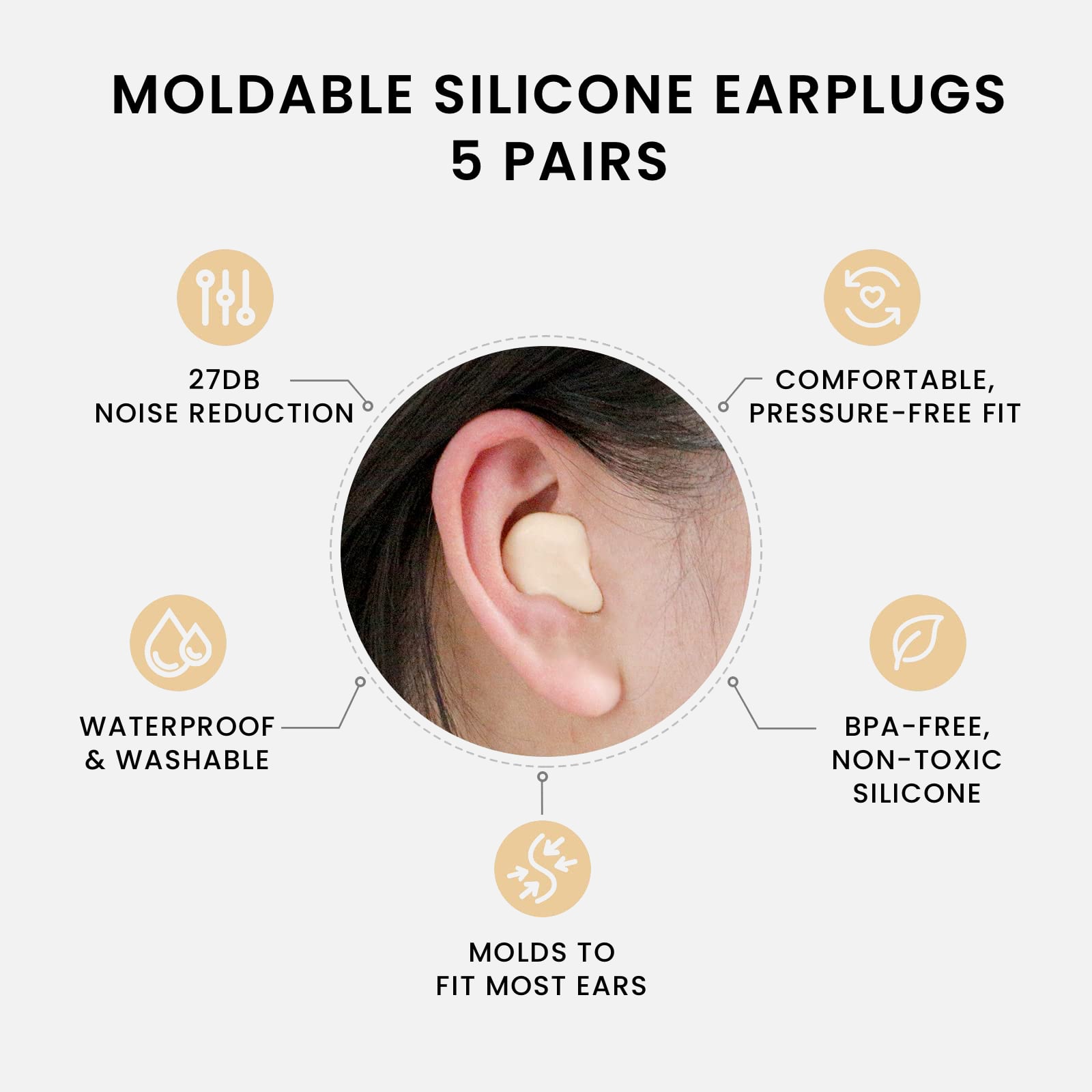 MOLDABLE SILICONE EARPLUGS
5 PAIRS

27DB
NOISE REDUCTION

COMFORTABLE,
PRESSURE-FREE FIT

WATERPROOF
& WASHABLE

BPA-FREE,
NON-TOXIC
SILICONE

MOLDS TO
FIT MOST EARS