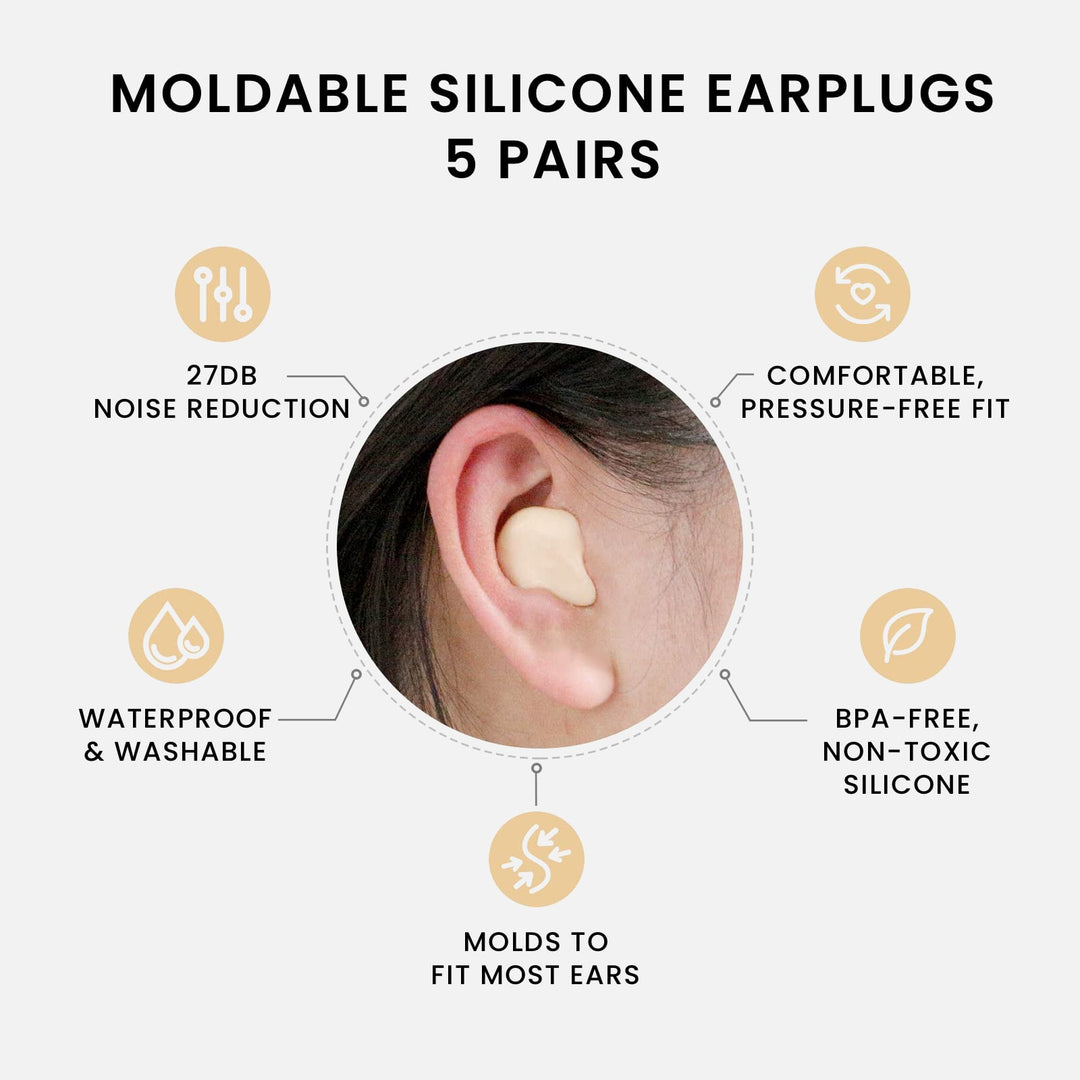 MOLDABLE SILICONE EARPLUGS
5 PAIRS

27DB
NOISE REDUCTION

COMFORTABLE,
PRESSURE-FREE FIT

WATERPROOF
& WASHABLE

BPA-FREE,
NON-TOXIC
SILICONE

MOLDS TO
FIT MOST EARS