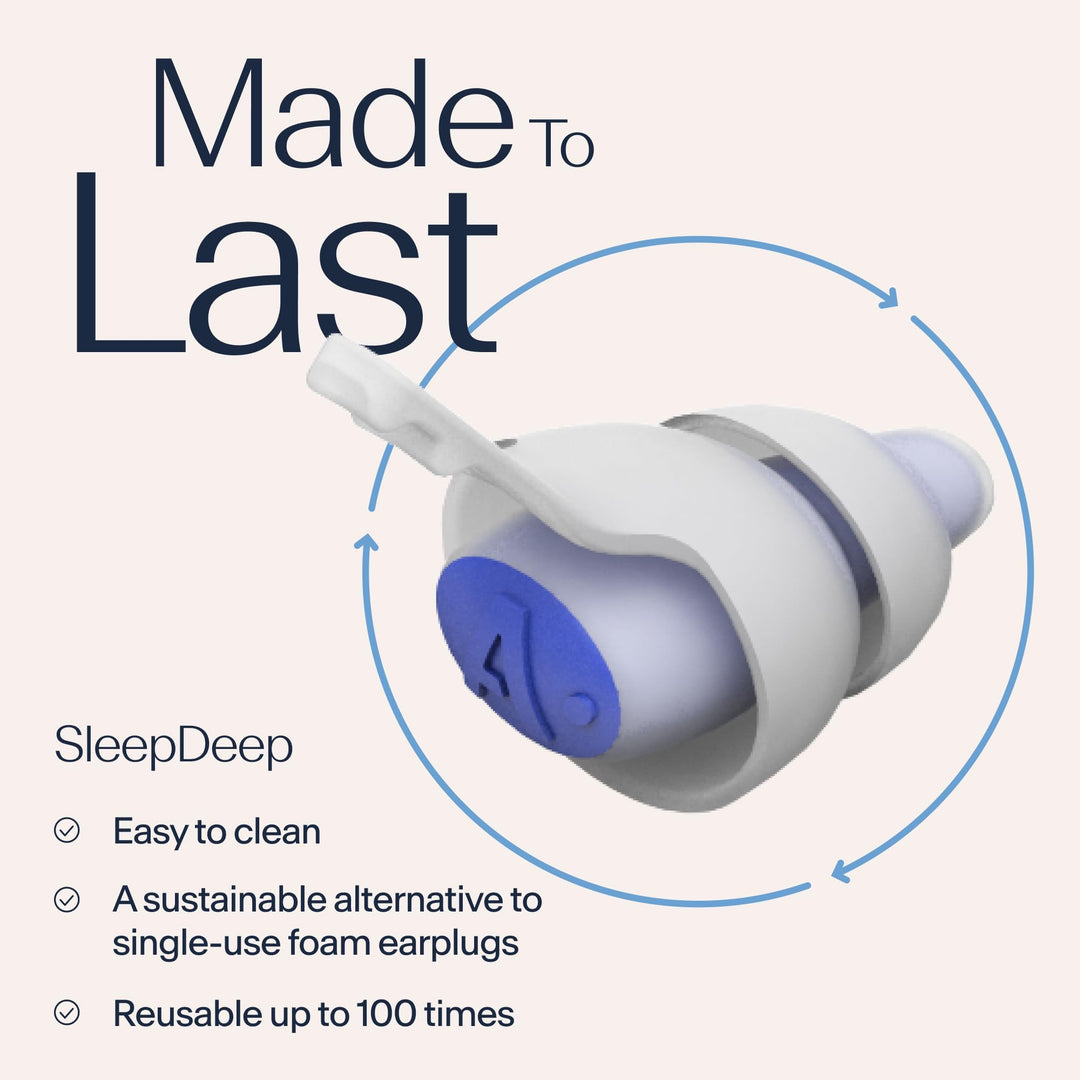 Made To
Last

SleepDeep

Easy to clean

A sustainable alternative to single-use foam earplugs

Reusable up to 100 times