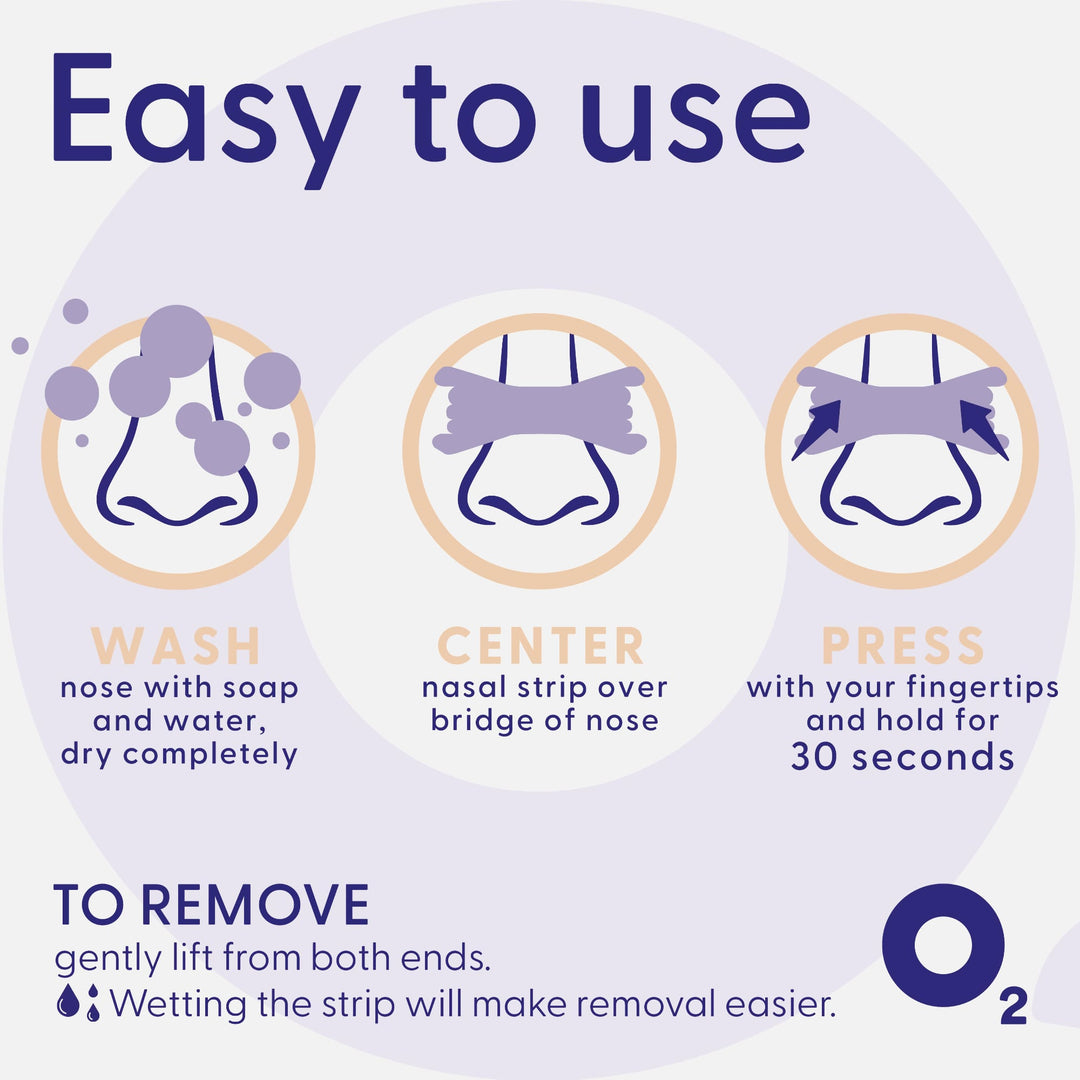 Easy to use

WASH
nose with soap and water, dry completely

CENTER
nasal strip over bridge of nose

PRESS
with your fingertips and hold for 30 seconds

TO REMOVE
gently lift from both ends.
Wetting the strip will make removal easier.

$O_2$